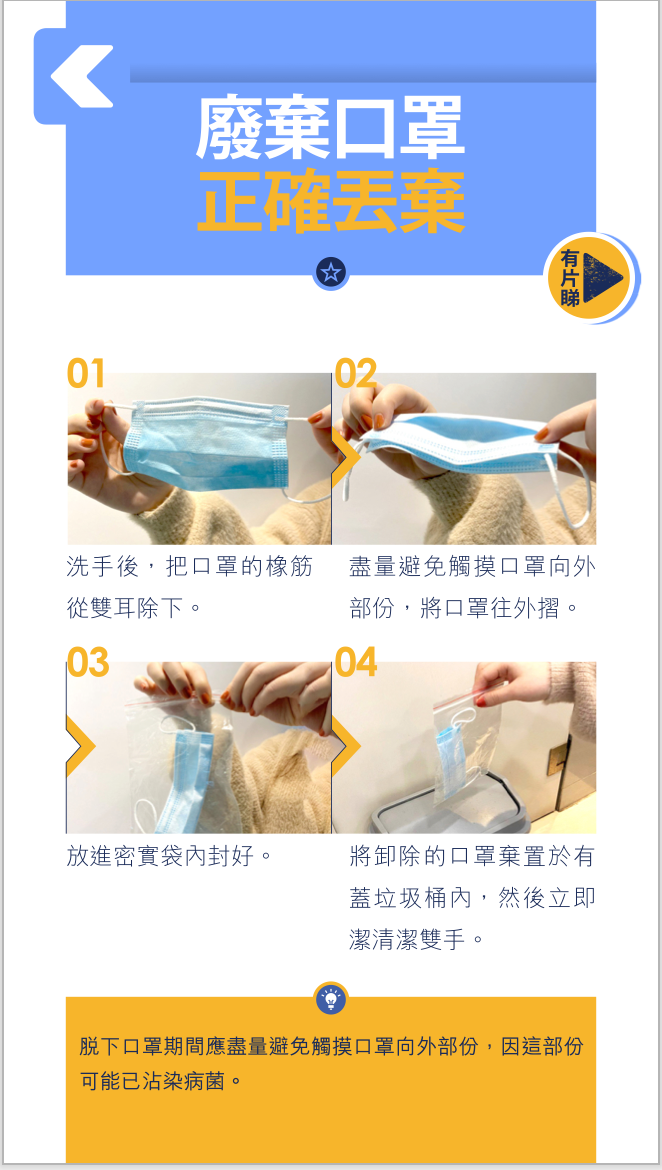 廢棄口罩
正確丟棄

有片睇

01

洗手後，把口罩的橡筋從雙耳除下。

02

盡量避免觸摸口罩向外部份，將口罩往外摺。

03

放進密實袋內封好。

04

將卸除的口罩棄置於有蓋垃圾桶內，然後立即潔清潔雙手。

脫下口罩期間應盡量避免觸摸口罩向外部份，因這部份可能已沾染病菌。